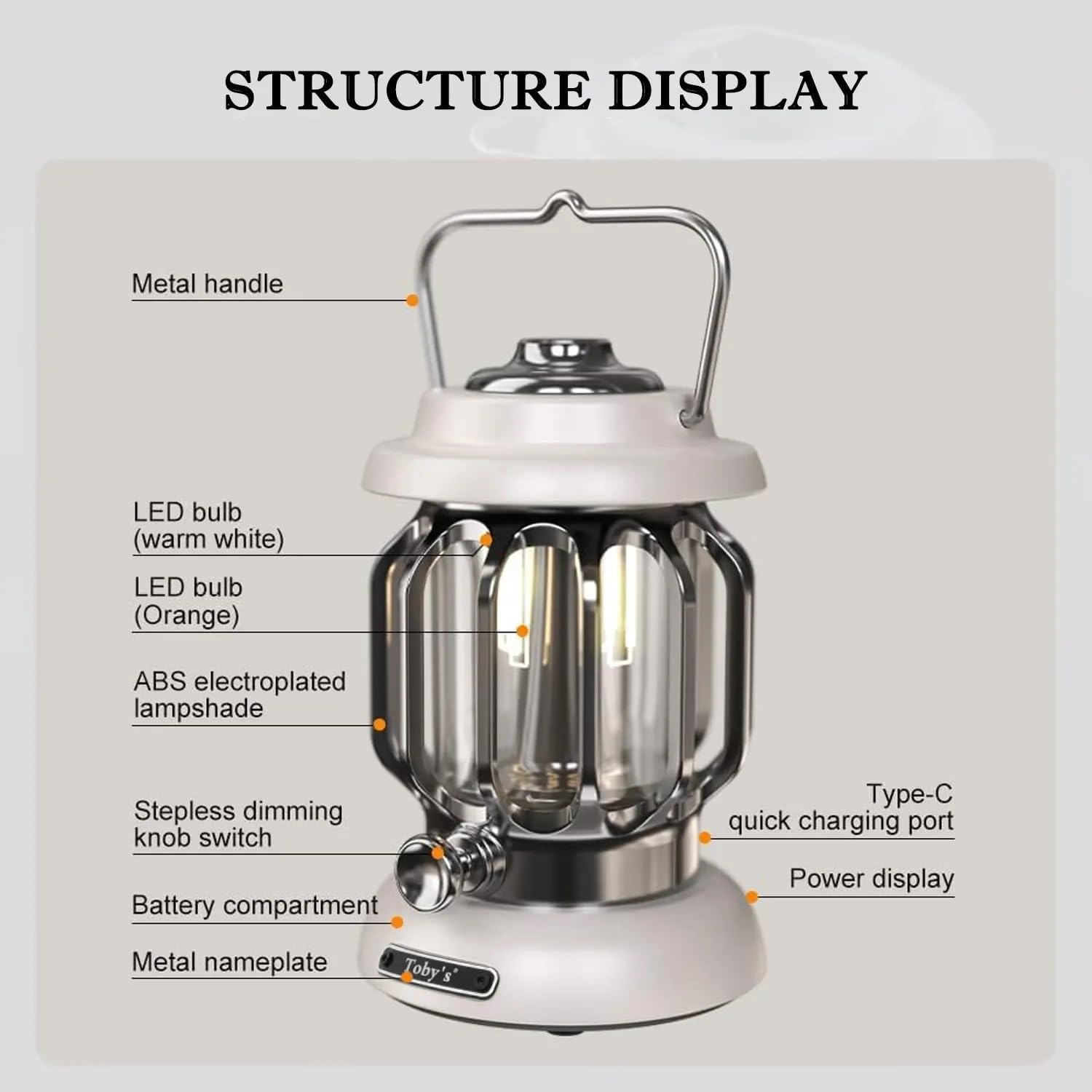 STRUCTURE DISPLAY

Metal handle

LED bulb (warm white)

LED bulb (Orange)

ABS electroplated lampshade

Stepless dimming knob switch

Battery compartment

Metal nameplate

Toby's

Type-C quick charging port

Power display